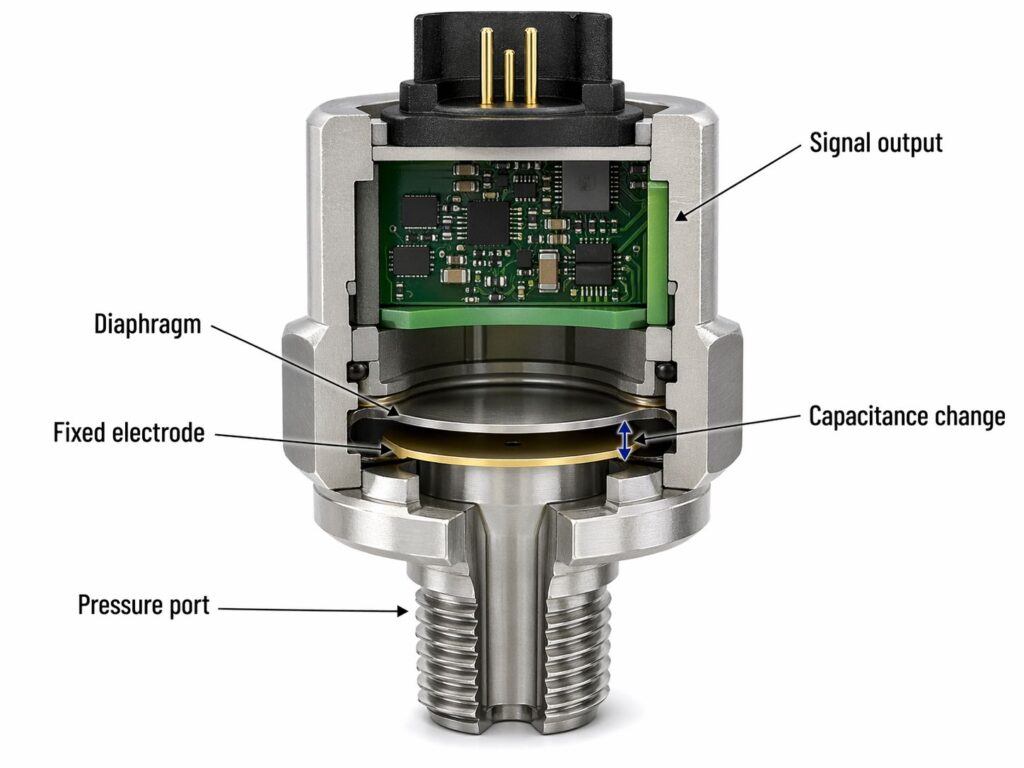 Signal output

Diaphragm

Fixed electrode

Capacitance change

Pressure port